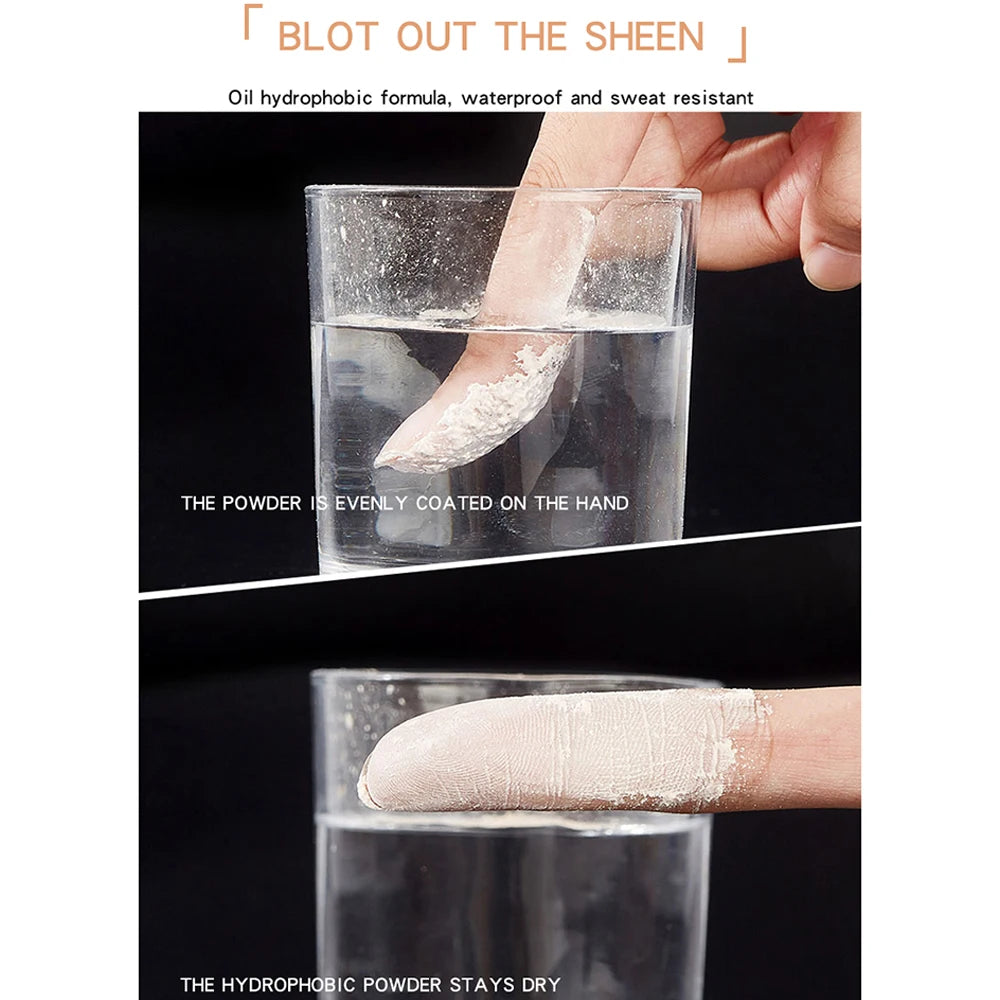 「 BLOT OUT THE SHEEN 」

Oil hydrophobic formula, waterproof and sweat resistant

THE POWDER IS EVENLY COATED ON THE HAND

THE HYDROPHOBIC POWDER STAYS DRY