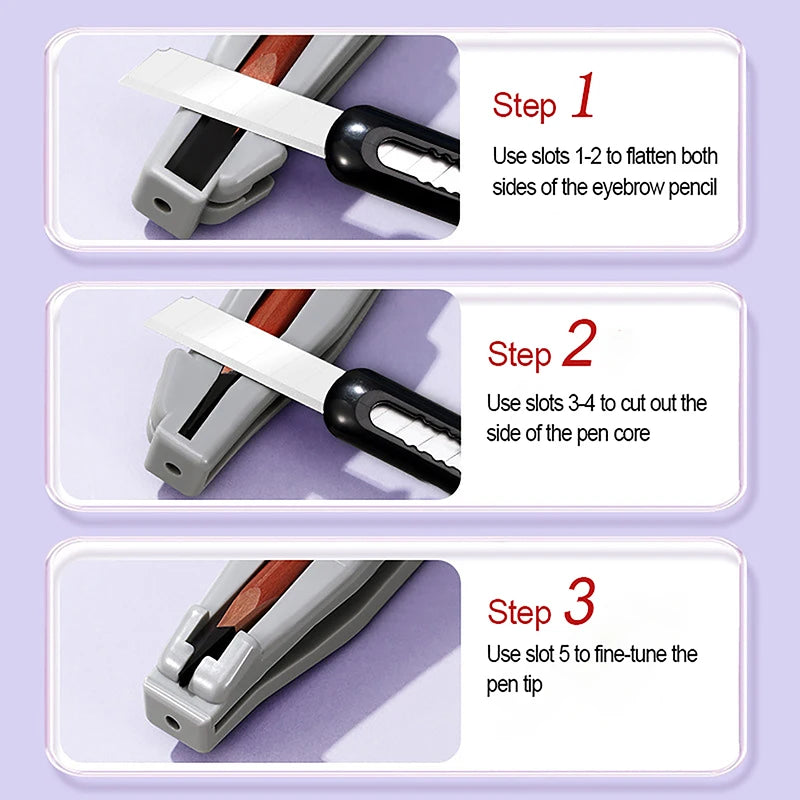 Step 1
Use slots 1-2 to flatten both sides of the eyebrow pencil

Step 2
Use slots 3-4 to cut out the side of the pen core

Step 3
Use slot 5 to fine-tune the pen tip