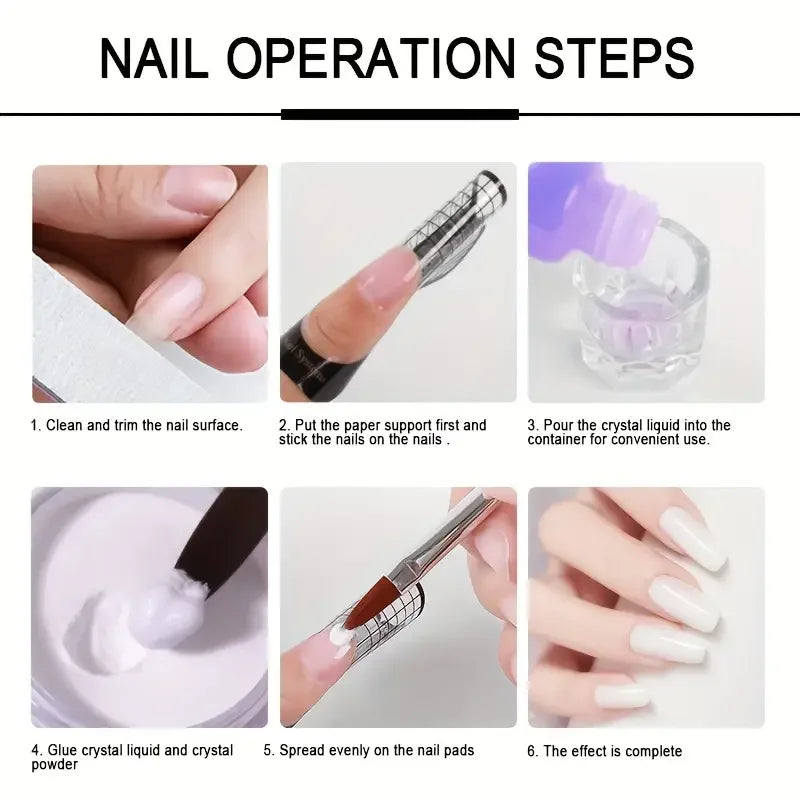 NAIL OPERATION STEPS

1. Clean and trim the nail surface.

2. Put the paper support first and stick the nails on the nails .

3. Pour the crystal liquid into the container for convenient use.

4. Glue crystal liquid and crystal powder

5. Spread evenly on the nail pads

6. The effect is complete